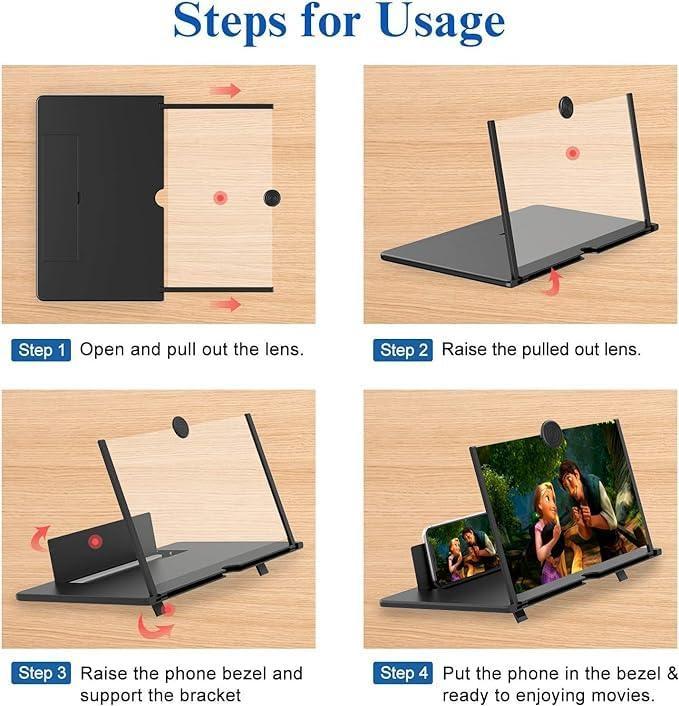 Steps for Usage

Step 1 Open and pull out the lens.

Step 2 Raise the pulled out lens.

Step 3 Raise the phone bezel and support the bracket

Step 4 Put the phone in the bezel & ready to enjoying movies.