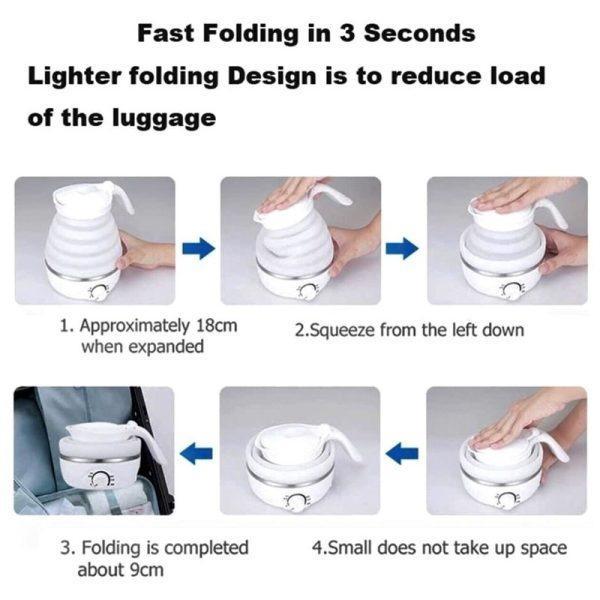 Fast Folding in 3 Seconds

Lighter folding Design is to reduce load of the luggage

1. Approximately 18cm when expanded

2.Squeeze from the left down

3. Folding is completed about 9cm

4.Small does not take up space